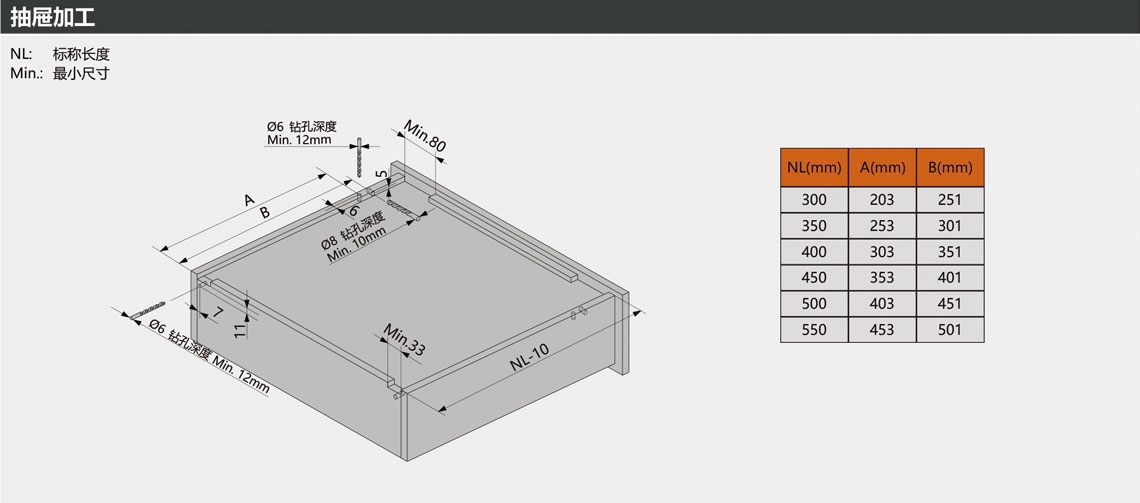 抽屉加工

NL: 标称长度
Min.: 最小尺寸

Ø6 钻孔深度
Min. 12mm

Min.80

5

A

B

6

Ø8 钻孔深度
Min. 10mm

7

11

Ø6 钻孔深度 Min. 12mm

Min.33

NL-10

| NL(mm) | A(mm) | B(mm) |
|---|---|---|
| 300 | 203 | 251 |
| 350 | 253 | 301 |
| 400 | 303 | 351 |
| 450 | 353 | 401 |
| 500 | 403 | 451 |
| 550 | 453 | 501 |