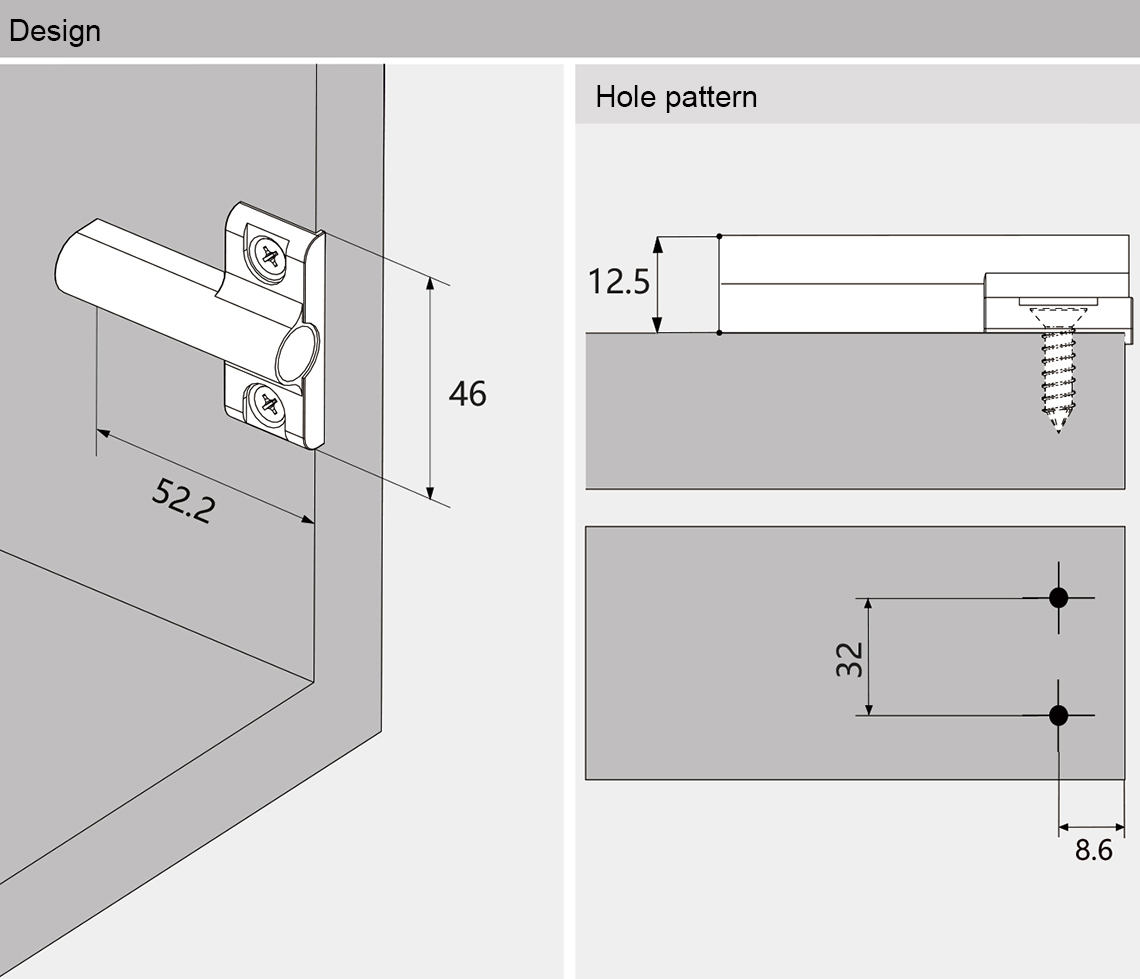 Design

46

52.2

Hole pattern

12.5

32

8.6